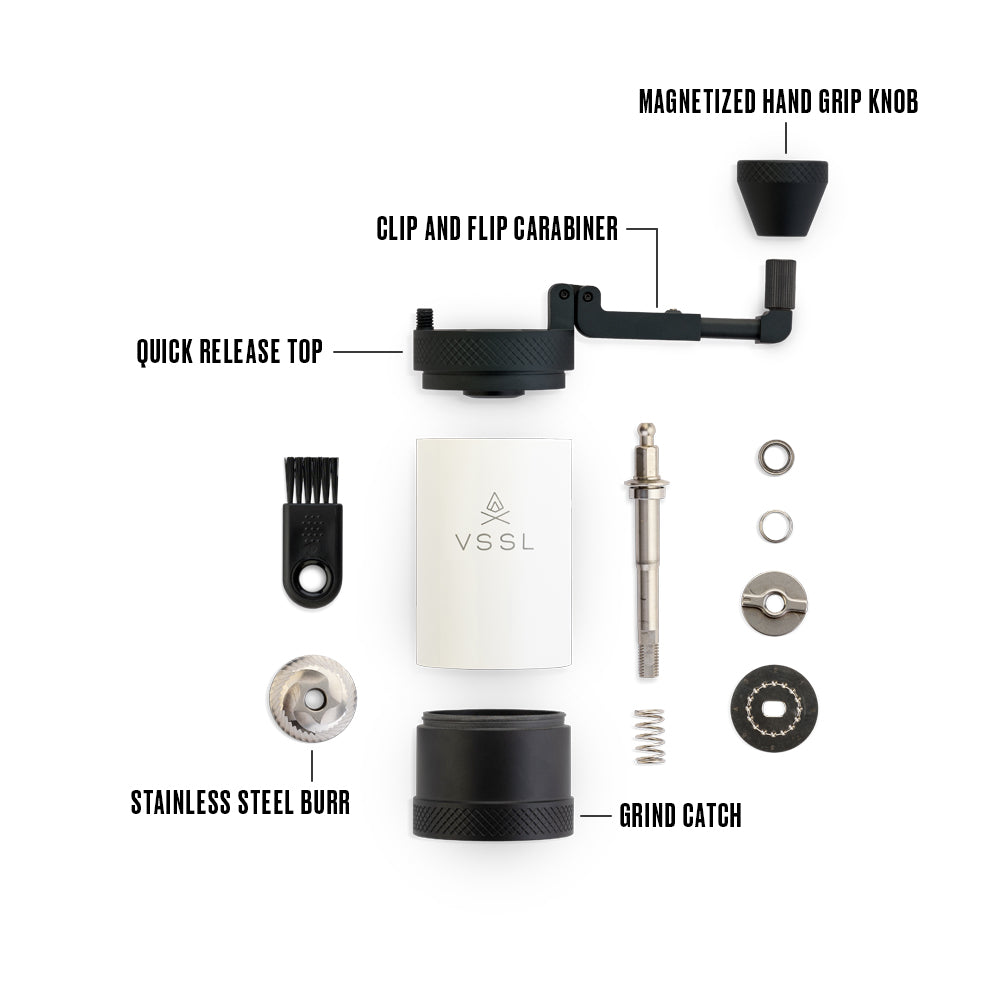 MAGNETIZED HAND GRIP KNOB

CLIP AND FLIP CARABINER

QUICK RELEASE TOP

VSSL

STAINLESS STEEL BURR

GRIND CATCH