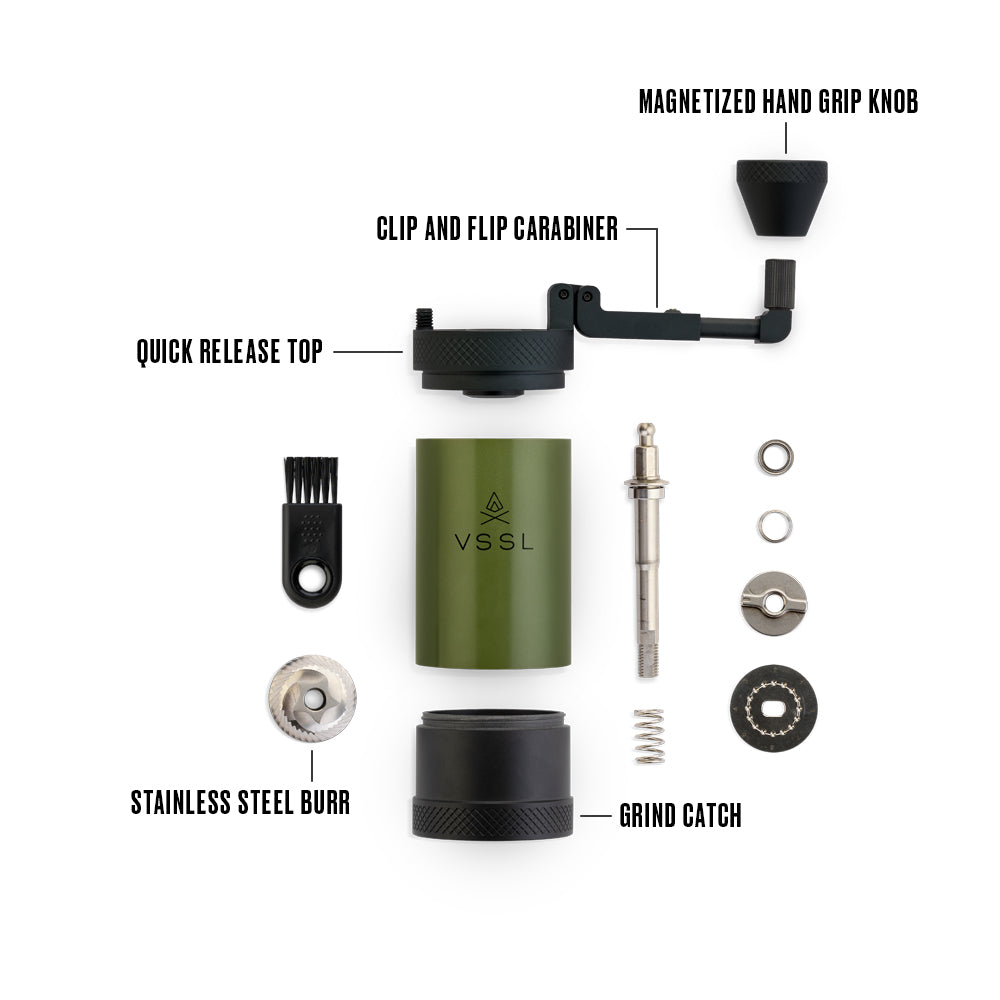 MAGNETIZED HAND GRIP KNOB

CLIP AND FLIP CARABINER

QUICK RELEASE TOP

VSSL

STAINLESS STEEL BURR

GRIND CATCH