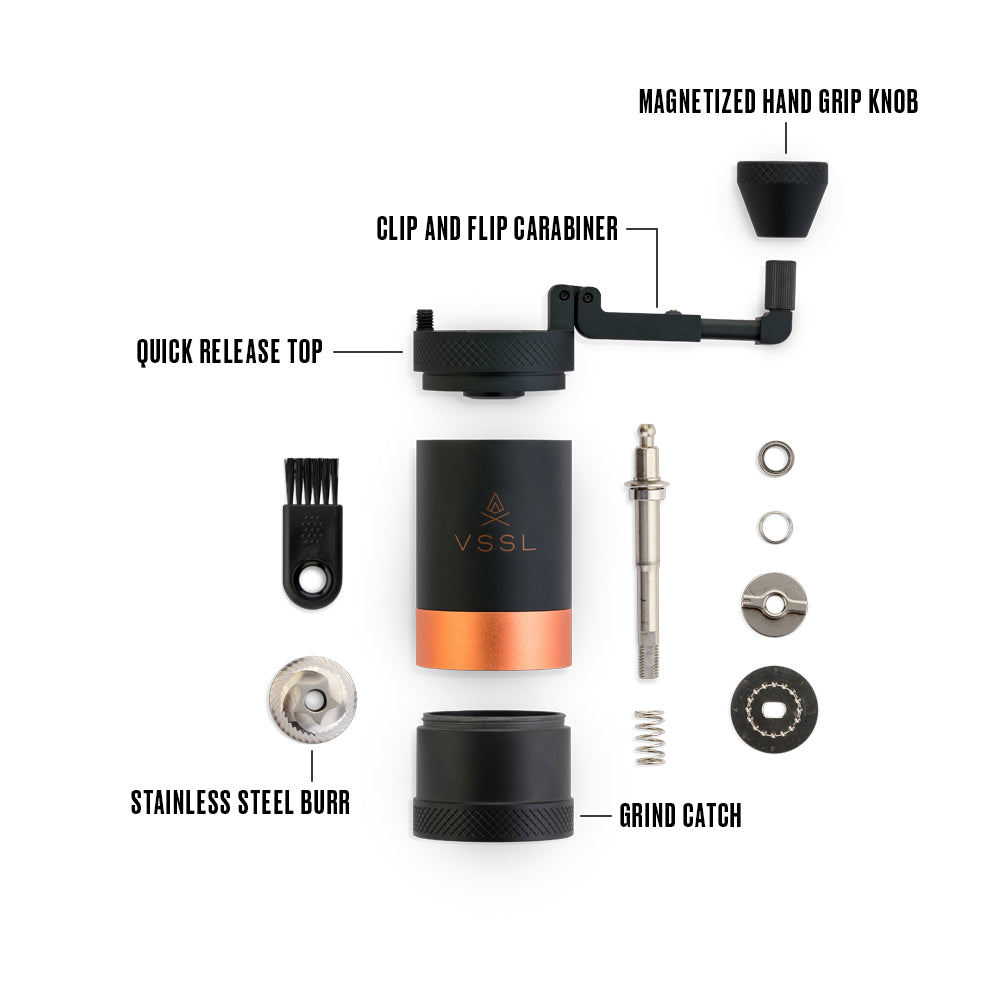 MAGNETIZED HAND GRIP KNOB

CLIP AND FLIP CARABINER

QUICK RELEASE TOP

VSSL

STAINLESS STEEL BURR

GRIND CATCH