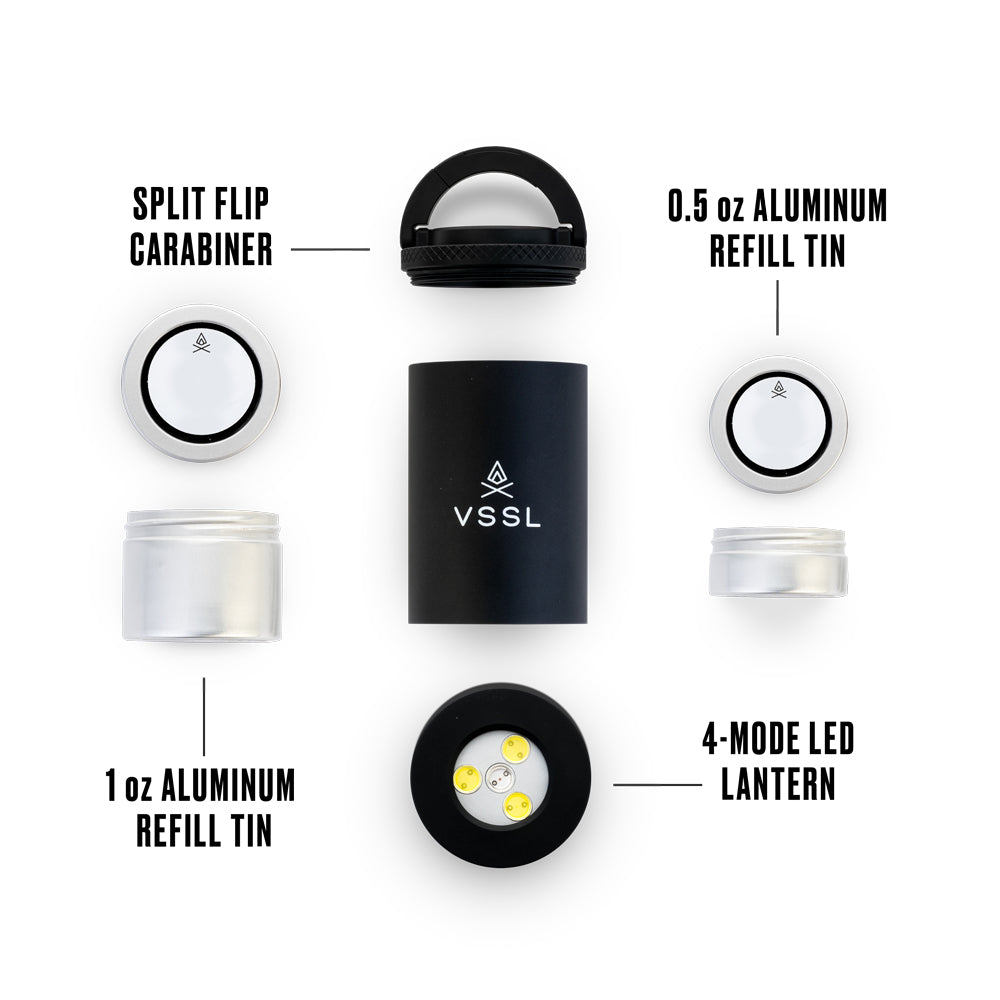 SPLIT FLIP CARABINER

0.5 oz ALUMINUM REFILL TIN

VSSL

1 oz ALUMINUM REFILL TIN

4-MODE LED LANTERN