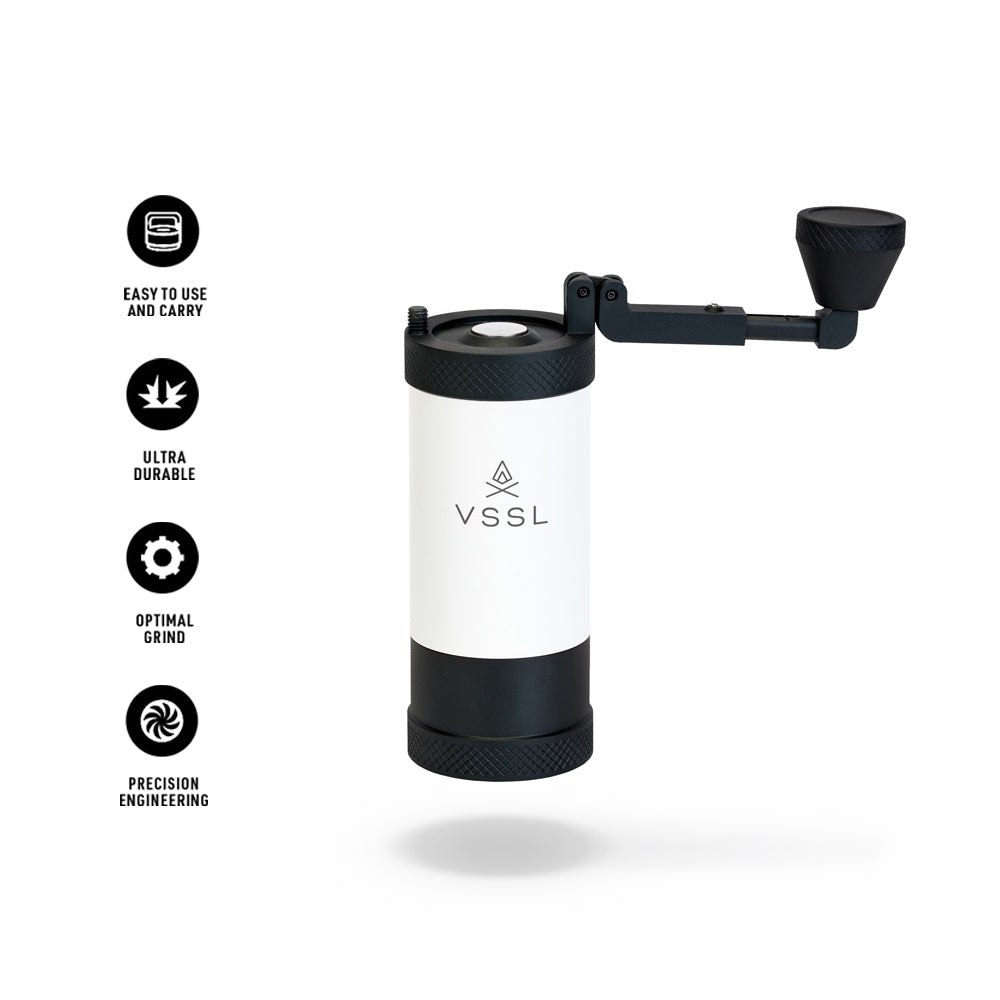 EASY TO USE AND CARRY

ULTRA DURABLE

OPTIMAL GRIND

PRECISION ENGINEERING

VSSL