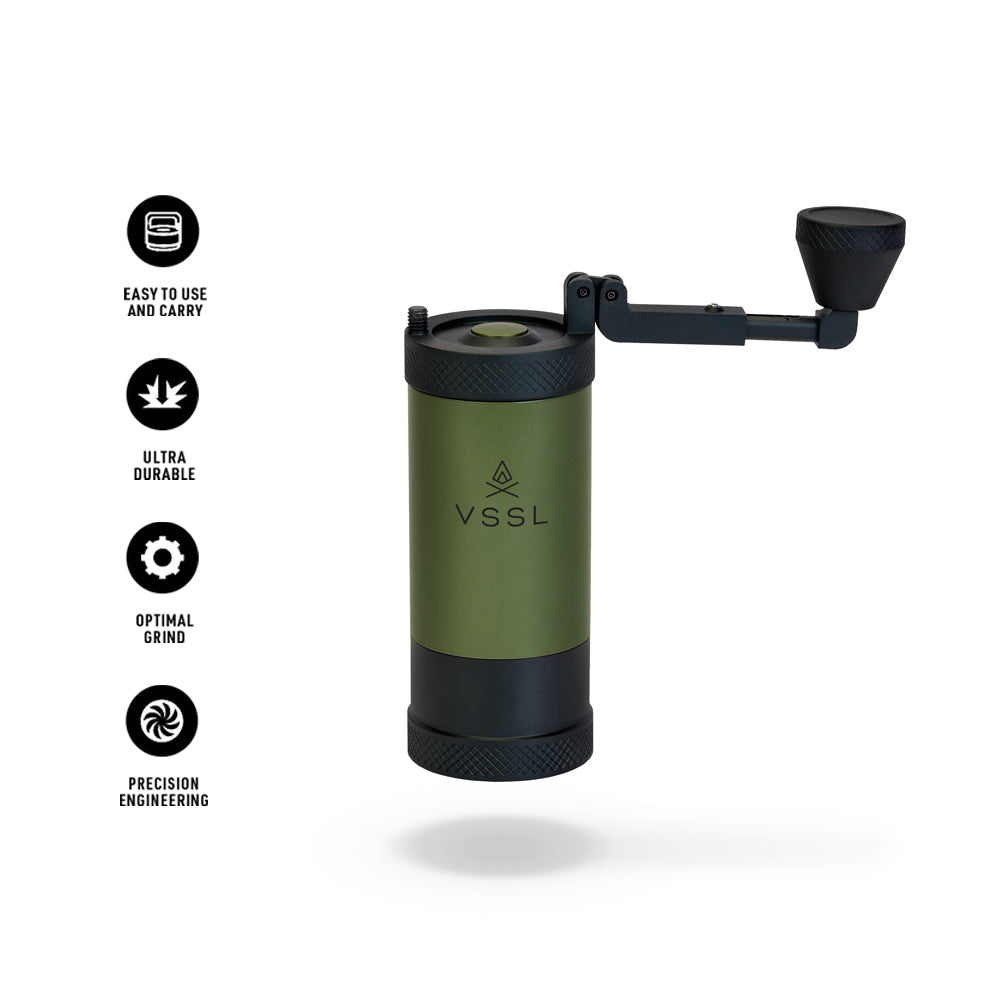 EASY TO USE AND CARRY

ULTRA DURABLE

OPTIMAL GRIND

PRECISION ENGINEERING

VSSL